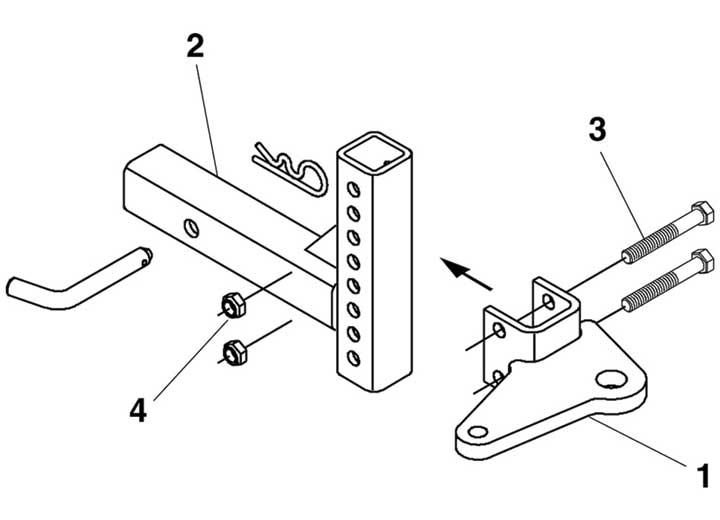 2
3
4
1