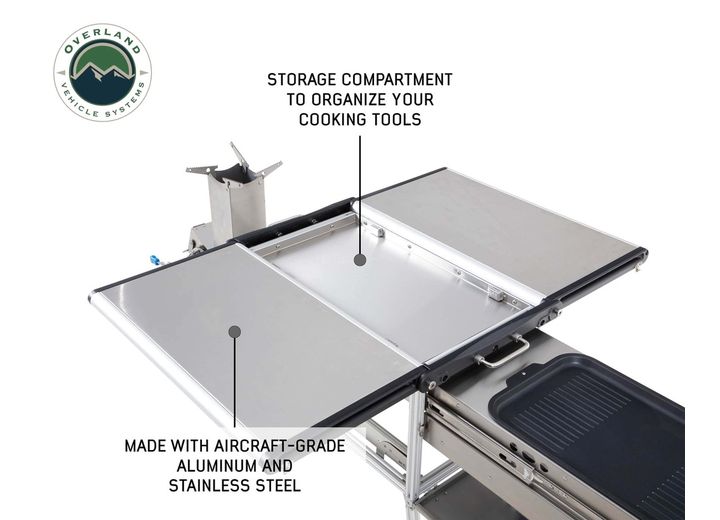 OVERLAND
VEHICLE SYSTEMS

STORAGE COMPARTMENT TO ORGANIZE YOUR COOKING TOOLS

MADE WITH AIRCRAFT-GRADE ALUMINUM AND STAINLESS STEEL