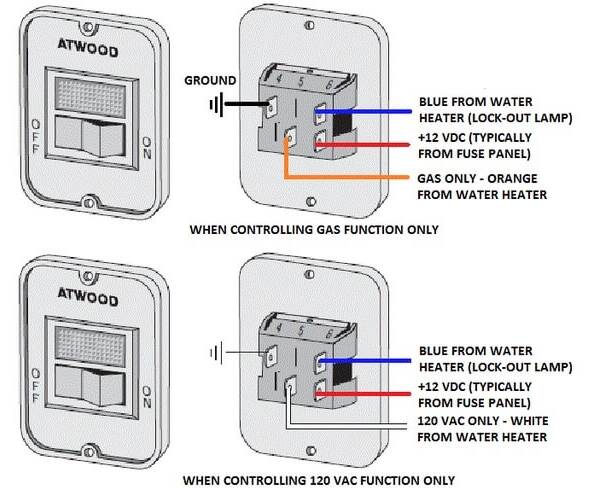 ATWOOD

OFF

ON

GROUND

4 5 6

BLUE FROM WATER HEATER (LOCK-OUT LAMP)

+12 VDC (TYPICALLY FROM FUSE PANEL)

GAS ONLY - ORANGE FROM WATER HEATER

WHEN CONTROLLING GAS FUNCTION ONLY

ATWOOD

OFF

ON

4 5 6

BLUE FROM WATER HEATER (LOCK-OUT LAMP)

+12 VDC (TYPICALLY FROM FUSE PANEL)

120 VAC ONLY - WHITE FROM WATER HEATER

WHEN CONTROLLING 120 VAC FUNCTION ONLY